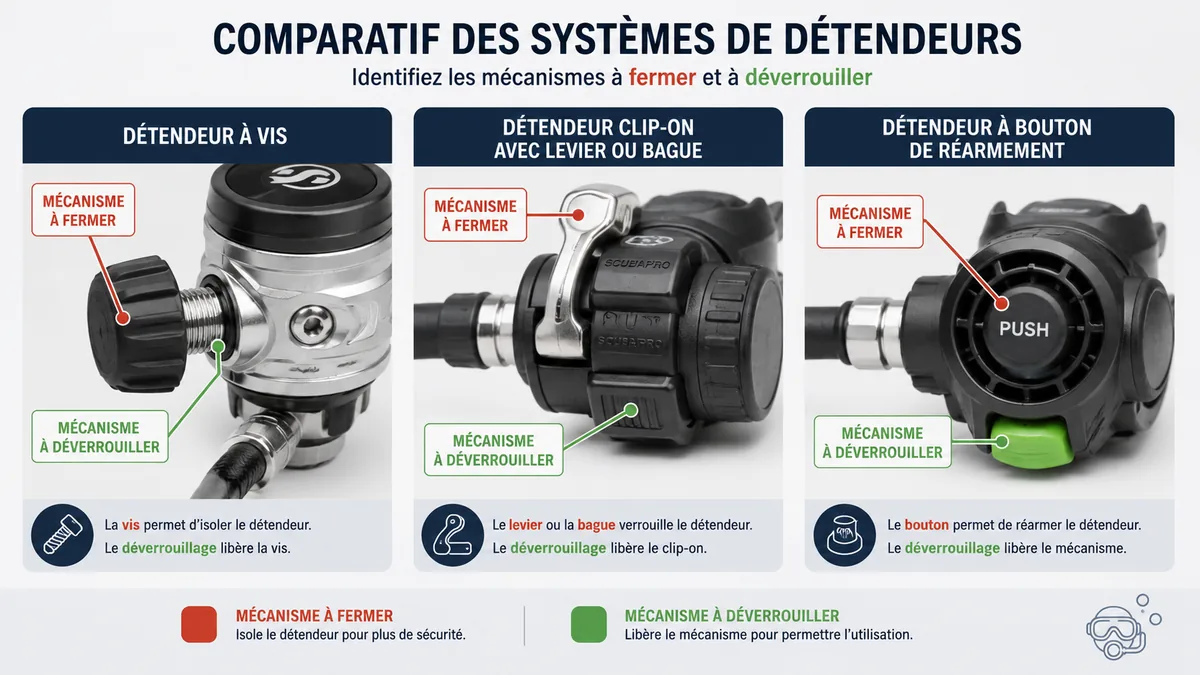 COMPARATIF DES SYSTÈMES DE DÉTENDEURS

Identifiez les mécanismes à fermer et à déverrouiller

DÉTENDEUR À VIS

MÉCANISME À FERMER

MÉCANISME À DÉVERROUILLER

La vis permet d'isoler le détendeur.
Le déverrouillage libère la vis.

DÉTENDEUR CLIP-ON AVEC LEVIER OU BAGUE

MÉCANISME À FERMER

SCUBAPRO

SCUBAPRO

MÉCANISME À DÉVERROUILLER

Le levier ou la bague verrouille le détendeur.
Le déverrouillage libère le clip-on.

DÉTENDEUR À BOUTON DE RÉARMEMENT

MÉCANISME À FERMER

PUSH

MÉCANISME À DÉVERROUILLER

Le bouton permet de réarmer le détendeur.
Le déverrouillage libère le mécanisme.

MÉCANISME À FERMER
Isole le détendeur pour plus de sécurité.

MÉCANISME À DÉVERROUILLER
Libère le mécanisme pour permettre l'utilisation.