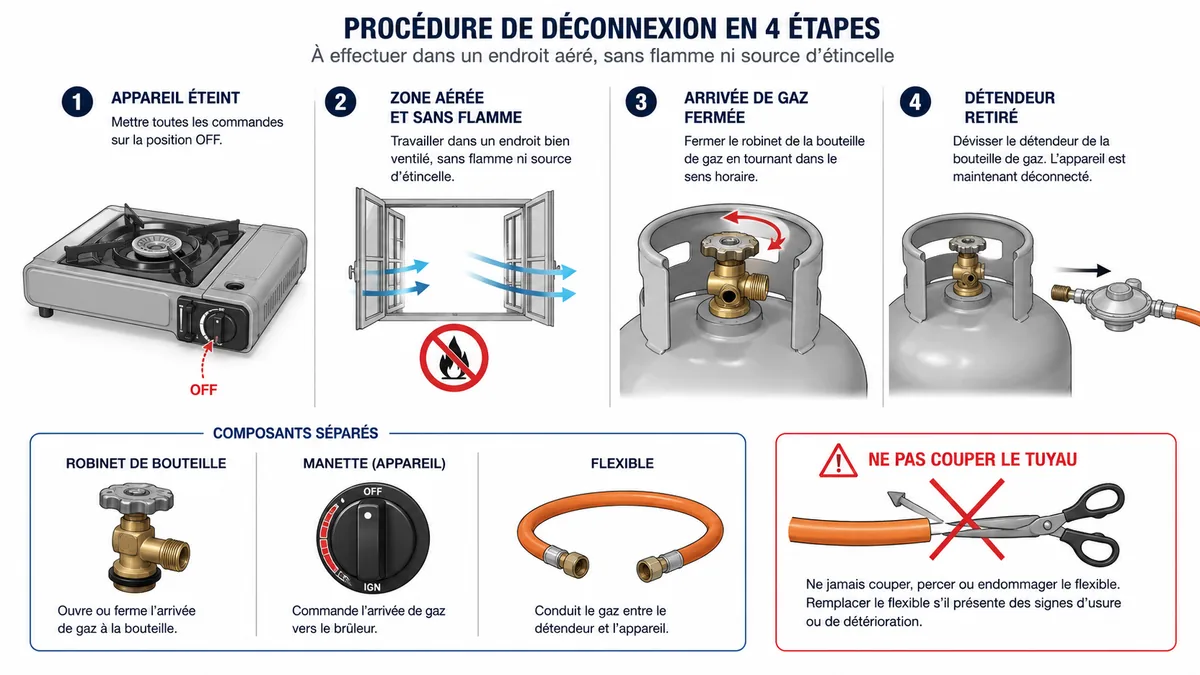 PROCÉDURE DE DÉCONNEXION EN 4 ÉTAPES
À effectuer dans un endroit aéré, sans flamme ni source d'étincelle

1 APPAREIL ÉTEINT
Mettre toutes les commandes sur la position OFF.

OFF

2 ZONE AÉRÉE ET SANS FLAMME
Travailler dans un endroit bien ventilé, sans flamme ni source d'étincelle.

3 ARRIVÉE DE GAZ FERMÉE
Fermer le robinet de la bouteille de gaz en tournant dans le sens horaire.

4 DÉTENDEUR RETIRÉ
Dévisser le détendeur de la bouteille de gaz. L'appareil est maintenant déconnecté.

COMPOSANTS SÉPARÉS

ROBINET DE BOUTEILLE
Ouvre ou ferme l'arrivée de gaz à la bouteille.

MANETTE (APPAREIL)
OFF
IGN
Commande l'arrivée de gaz vers le brûleur.

FLEXIBLE
Conduit le gaz entre le détendeur et l'appareil.

NE PAS COUPER LE TUYAU
Ne jamais couper, percer ou endommager le flexible. Remplacer le flexible s'il présente des signes d'usure ou de détérioration.