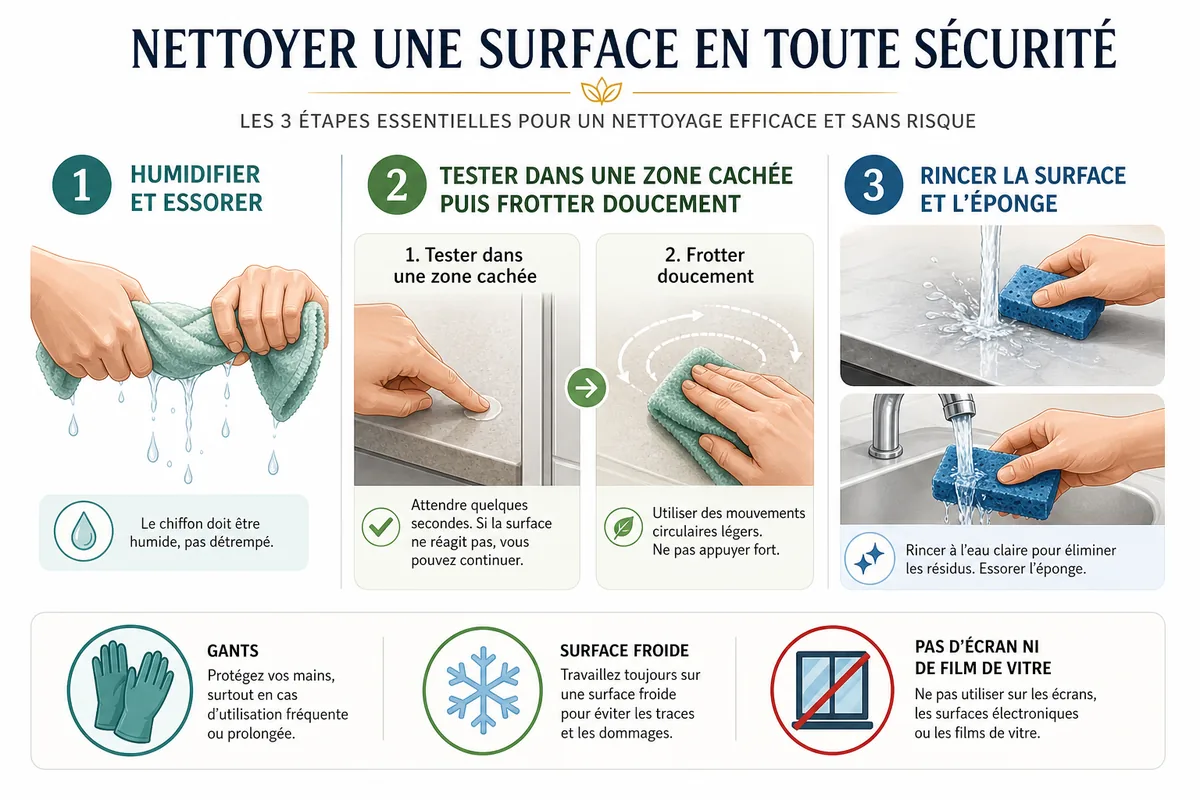 NETTOYER UNE SURFACE EN TOUTE SÉCURITÉ

LES 3 ÉTAPES ESSENTIELLES POUR UN NETTOYAGE EFFICACE ET SANS RISQUE

1 HUMIDIFIER ET ESSORER

Le chiffon doit être humide, pas détrempé.

2 TESTER DANS UNE ZONE CACHÉE PUIS FROTTER DOUCEMENT

1. Tester dans une zone cachée

Attendre quelques secondes. Si la surface ne réagit pas, vous pouvez continuer.

2. Frotter doucement

Utiliser des mouvements circulaires légers. Ne pas appuyer fort.

3 RINCER LA SURFACE ET L'ÉPONGE

Rincer à l'eau claire pour éliminer les résidus. Essorer l'éponge.

GANTS
Protégez vos mains, surtout en cas d'utilisation fréquente ou prolongée.

SURFACE FROIDE
Travaillez toujours sur une surface froide pour éviter les traces et les dommages.

PAS D'ÉCRAN NI DE FILM DE VITRE
Ne pas utiliser sur les écrans, les surfaces électroniques ou les films de vitre.