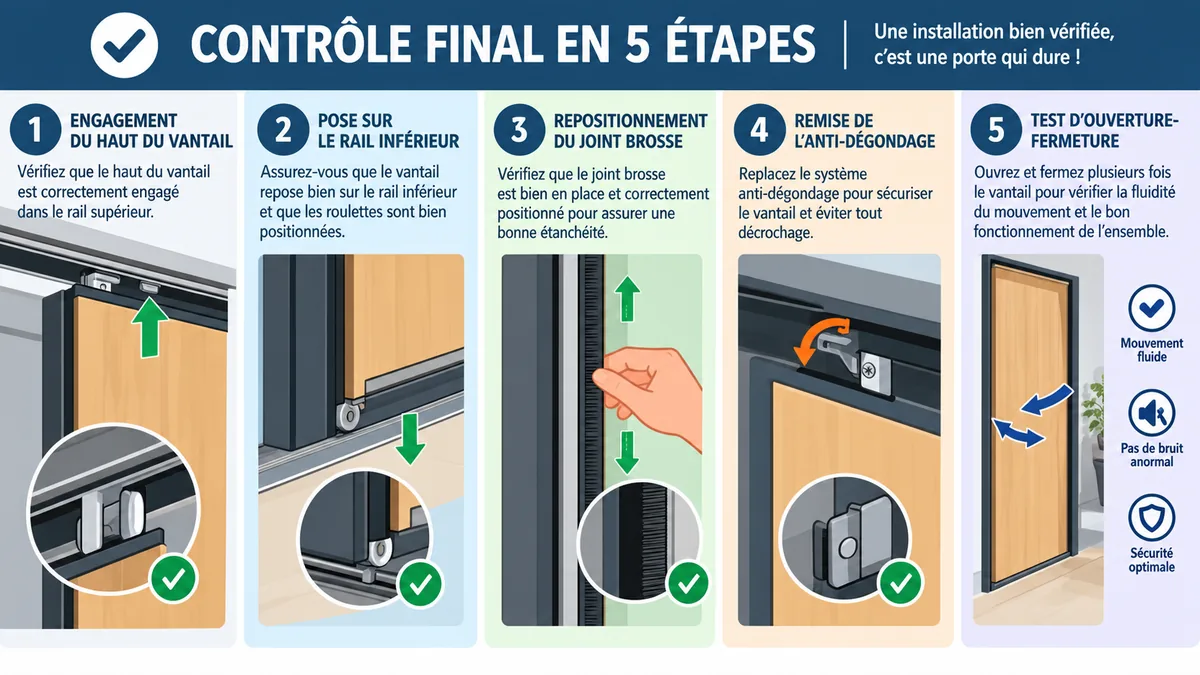 CONTRÔLE FINAL EN 5 ÉTAPES

Une installation bien vérifiée, c'est une porte qui dure !

1 ENGAGEMENT DU HAUT DU VANTAIL

Vérifiez que le haut du vantail est correctement engagé dans le rail supérieur.

2 POSE SUR LE RAIL INFÉRIEUR

Assurez-vous que le vantail repose bien sur le rail inférieur et que les roulettes sont bien positionnées.

3 REPOSITIONNEMENT DU JOINT BROSSE

Vérifiez que le joint brosse est bien en place et correctement positionné pour assurer une bonne étanchéité.

4 REMISE DE L'ANTI-DÉGONDAGE

Replacez le système anti-dégondage pour sécuriser le vantail et éviter tout décrochage.

5 TEST D'OUVERTURE-FERMETURE

Ouvrez et fermez plusieurs fois le vantail pour vérifier la fluidité du mouvement et le bon fonctionnement de l'ensemble.

Mouvement fluide

Pas de bruit anormal

Sécurité optimale