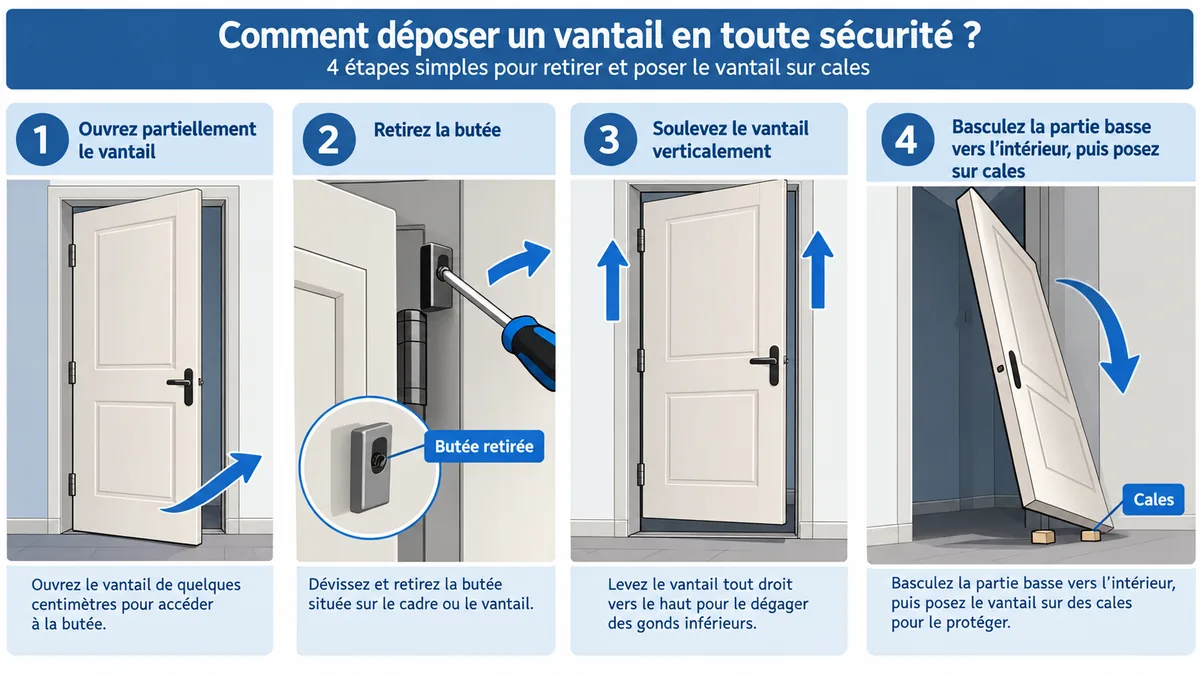 Comment déposer un vantail en toute sécurité ?
4 étapes simples pour retirer et poser le vantail sur cales

1 Ouvrez partiellement le vantail

Ouvrez le vantail de quelques centimètres pour accéder à la butée.

2 Retirez la butée

Butée retirée

Dévissez et retirez la butée située sur le cadre ou le vantail.

3 Soulevez le vantail verticalement

Levez le vantail tout droit vers le haut pour le dégager des gonds inférieurs.

4 Basculez la partie basse vers l'intérieur, puis posez sur cales

Cales

Basculez la partie basse vers l'intérieur, puis posez le vantail sur des cales pour le protéger.