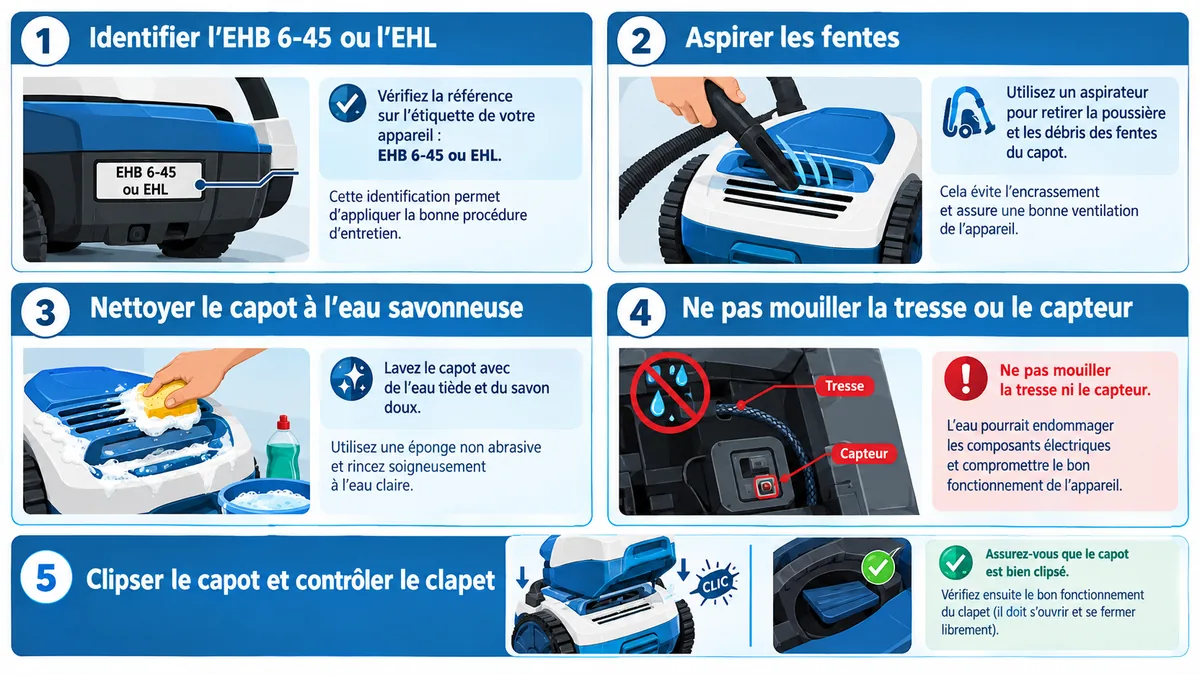 1 Identifier l'EHB 6-45 ou l'EHL

EHB 6-45 ou EHL

Vérifiez la référence sur l'étiquette de votre appareil : EHB 6-45 ou EHL.

Cette identification permet d'appliquer la bonne procédure d'entretien.

2 Aspirer les fentes

Utilisez un aspirateur pour retirer la poussière et les débris des fentes du capot.

Cela évite l'encrassement et assure une bonne ventilation de l'appareil.

3 Nettoyer le capot à l'eau savonneuse

Lavez le capot avec de l'eau tiède et du savon doux.

Utilisez une éponge non abrasive et rincez soigneusement à l'eau claire.

4 Ne pas mouiller la tresse ou le capteur

Tresse

Capteur

Ne pas mouiller la tresse ni le capteur.

L'eau pourrait endommager les composants électriques et compromettre le bon fonctionnement de l'appareil.

5 Clipser le capot et contrôler le clapet

CLIC

Assurez-vous que le capot est bien clipsé.

Vérifiez ensuite le bon fonctionnement du clapet (il doit s'ouvrir et se fermer librement).