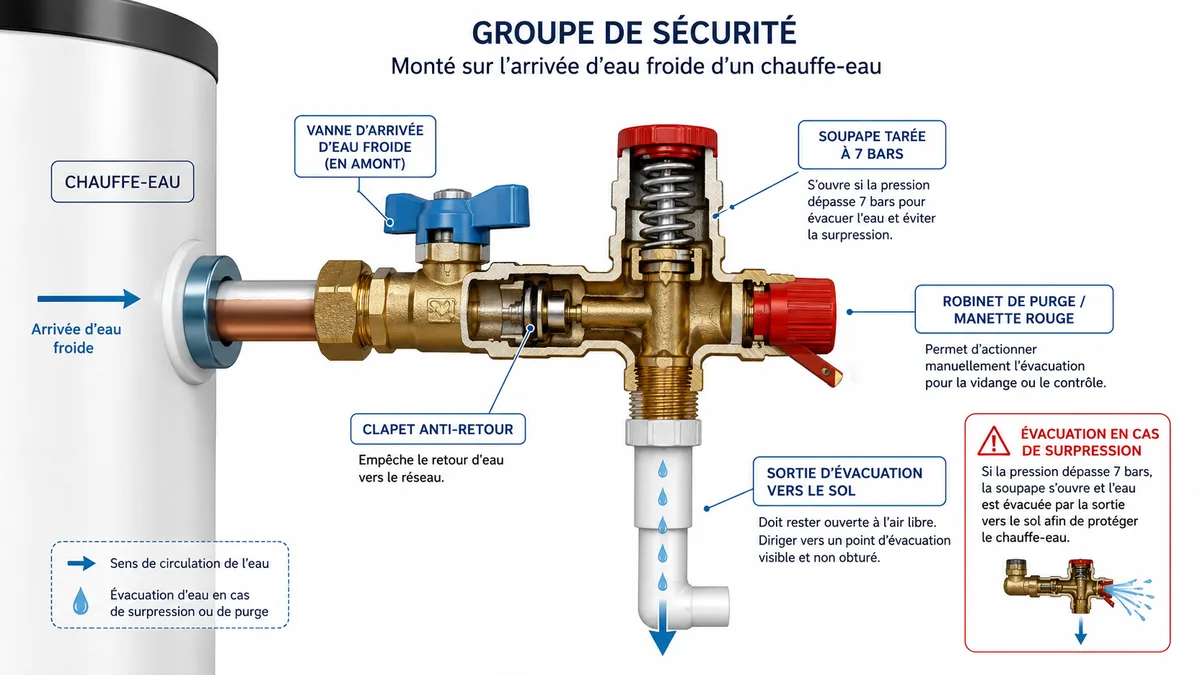 GROUPE DE SÉCURITÉ

Monté sur l'arrivée d'eau froide d'un chauffe-eau

CHAUFFE-EAU

Arrivée d'eau froide

VANNE D'ARRIVÉE D'EAU FROIDE (EN AMONT)

SOUPAPE TARÉE À 7 BARS

S'ouvre si la pression dépasse 7 bars pour évacuer l'eau et éviter la surpression.

ROBINET DE PURGE / MANETTE ROUGE

Permet d'actionner manuellement l'évacuation pour la vidange ou le contrôle.

CLAPET ANTI-RETOUR

Empêche le retour d'eau vers le réseau.

SORTIE D'ÉVACUATION VERS LE SOL

Doit rester ouverte à l'air libre. Diriger vers un point d'évacuation visible et non obturé.

ÉVACUATION EN CAS DE SURPRESSION

Si la pression dépasse 7 bars, la soupape s'ouvre et l'eau est évacuée par la sortie vers le sol afin de protéger le chauffe-eau.

Sens de circulation de l'eau

Évacuation d'eau en cas de surpression ou de purge